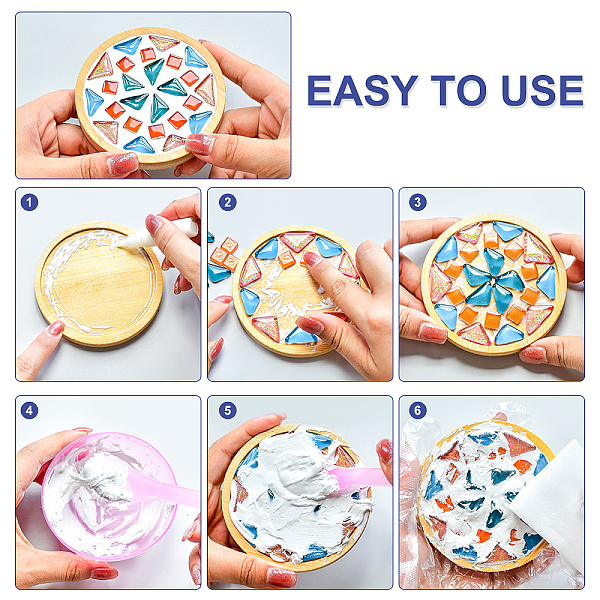 EASY TO USE

1

2

3

4

5

6