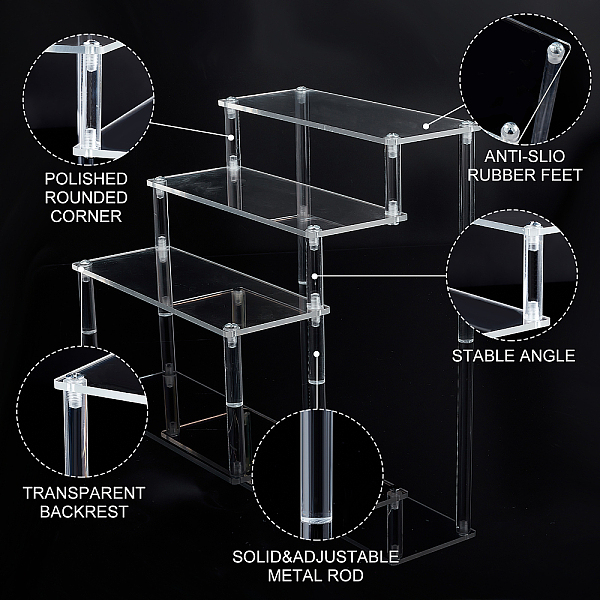 POLISHED ROUNDED CORNER

ANTI-SLIO RUBBER FEET

STABLE ANGLE

TRANSPARENT BACKREST

SOLID&ADJUSTABLE METAL ROD