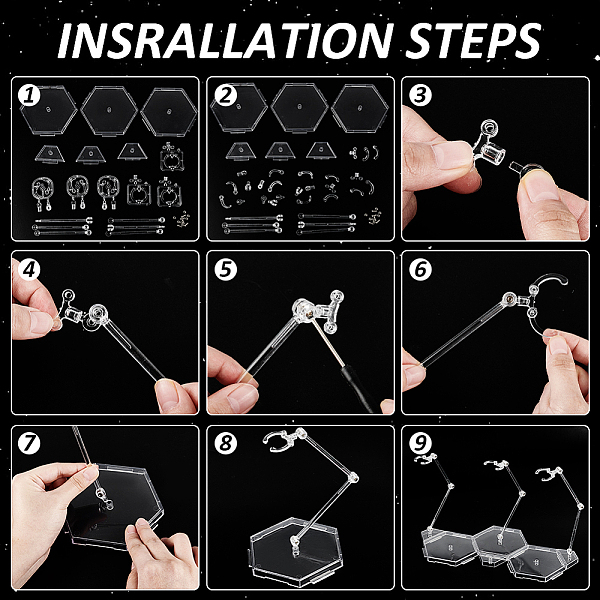 INSRALLATION STEPS

1

2

3

4

5

6

7

8

9