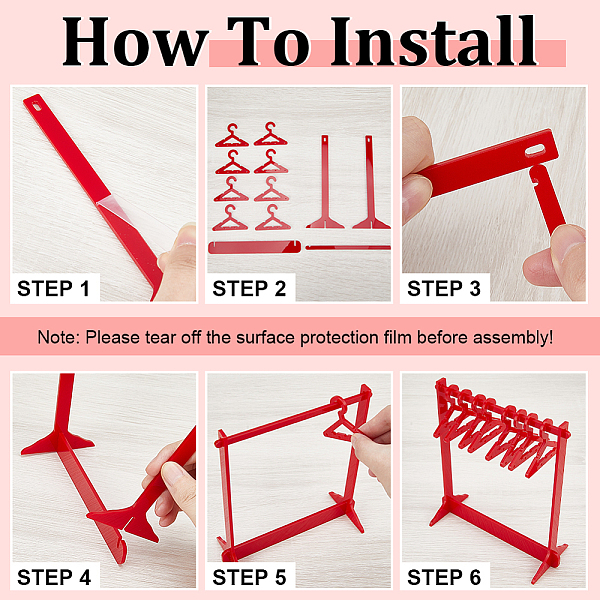 How To Install

STEP 1

STEP 2

STEP 3

Note: Please tear off the surface protection film before assembly!

STEP 4

STEP 5

STEP 6