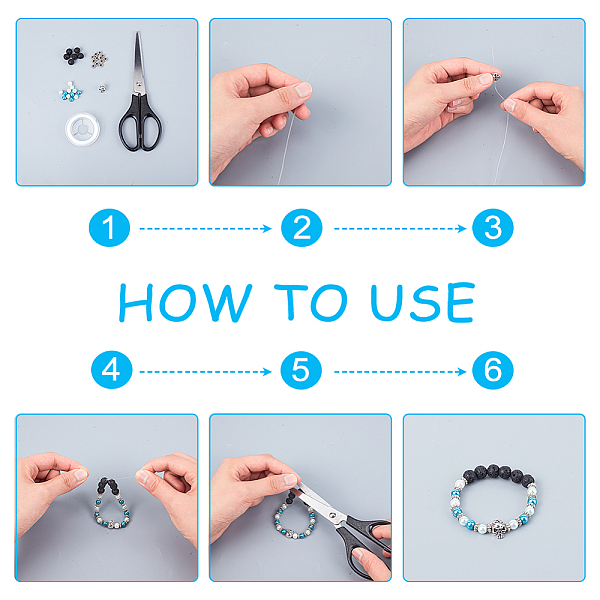 1
2
3
HOW TO USE
4
5
6