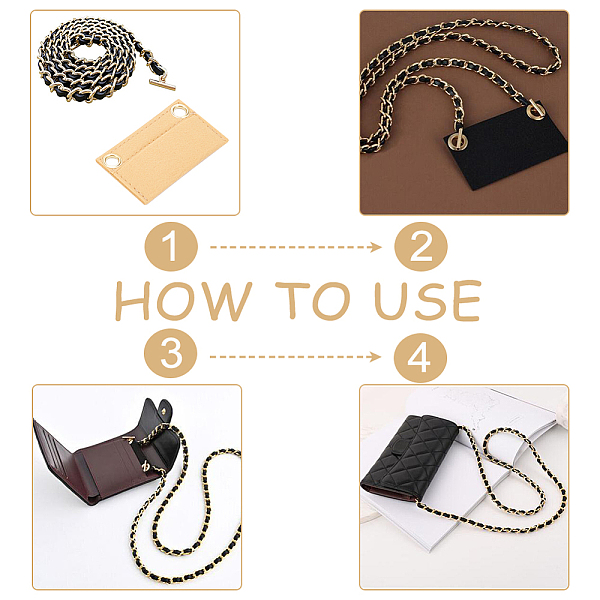 1
2
HOW TO USE
3
4