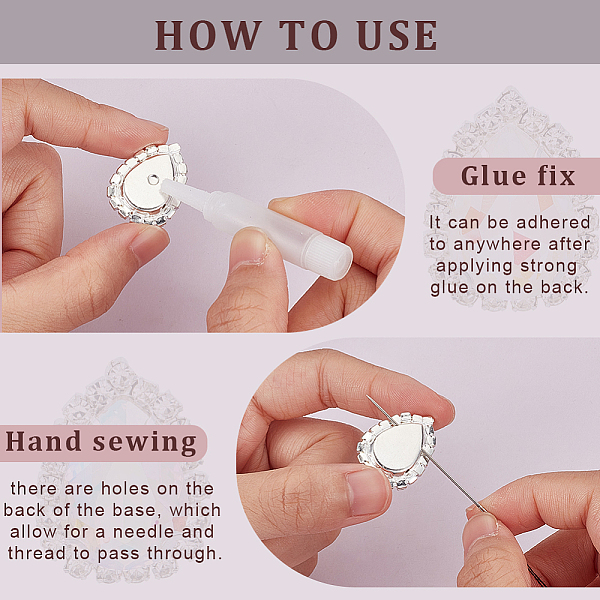 HOW TO USE

Glue fix

It can be adhered to anywhere after applying strong glue on the back.

Hand sewing

there are holes on the back of the base, which allow for a needle and thread to pass through.