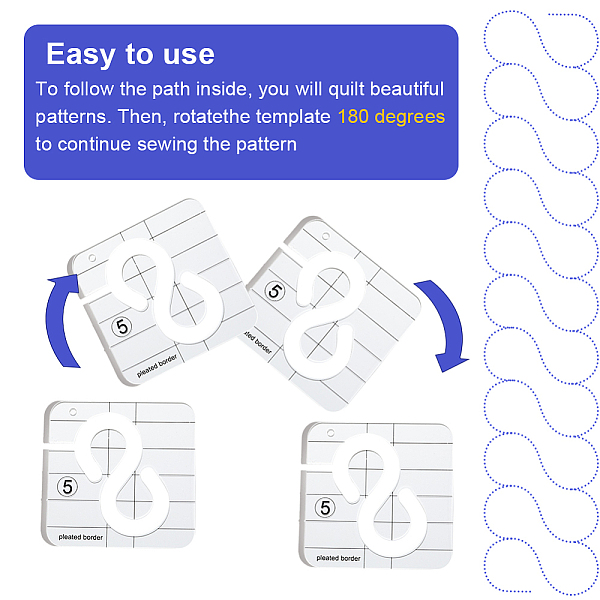 Easy to use

To follow the path inside, you will quilt beautiful patterns. Then, rotatethe template 180 degrees to continue sewing the pattern

5
pleated border

5
pleated border

5
pleated border

5
pleated border