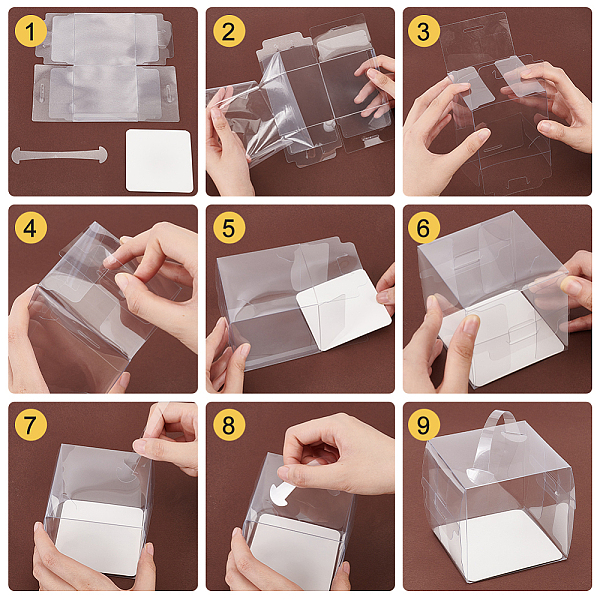 1
2
3
4
5
6
7
8
9