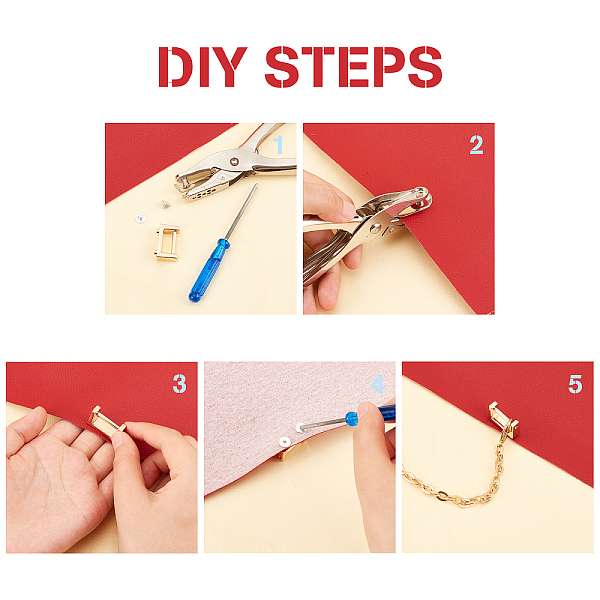 DIY STEPS

1

2

3

4

5