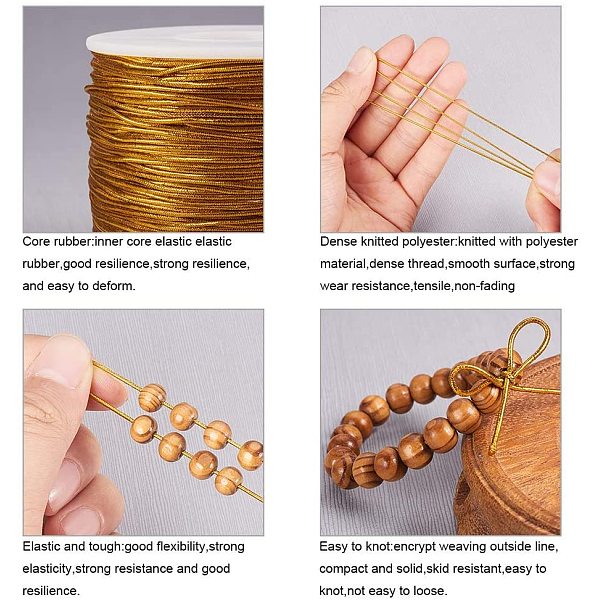 Core rubber:inner core elastic elastic rubber,good resilience,strong resilience, and easy to deform.

Dense knitted polyester:knitted with polyester material,dense thread,smooth surface,strong wear resistance,tensile,non-fading

Elastic and tough:good flexibility,strong elasticity,strong resistance and good resilience.

Easy to knot:encrypt weaving outside line, compact and solid,skid resistant,easy to knot,not easy to loose.