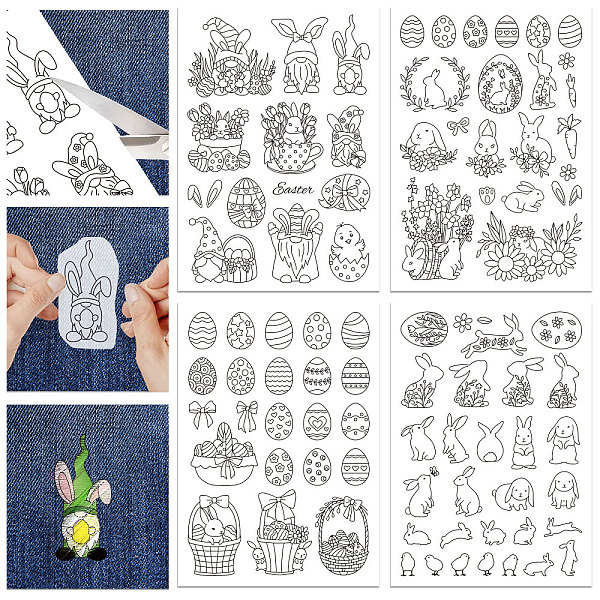 Easter