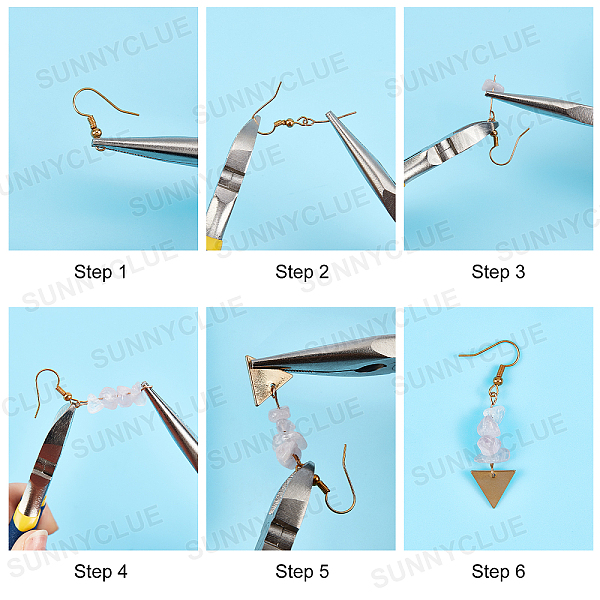 SUNNYCLUE

Step 1

Step 2

Step 3

Step 4

Step 5

Step 6