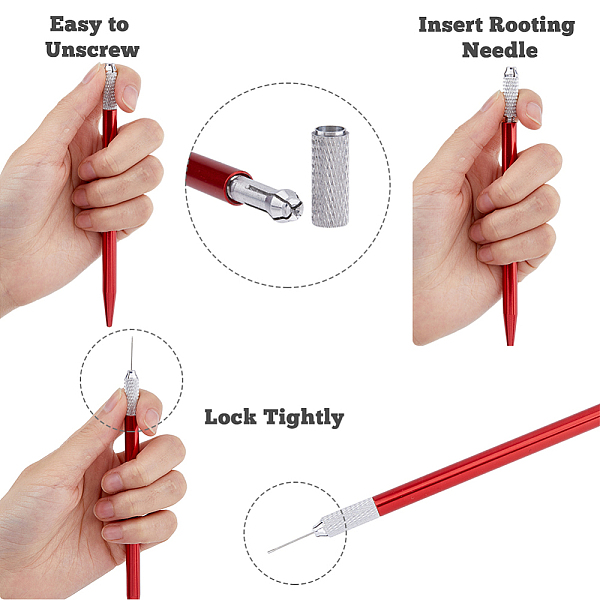 Easy to Unscrew

Insert Rooting Needle

Lock Tightly