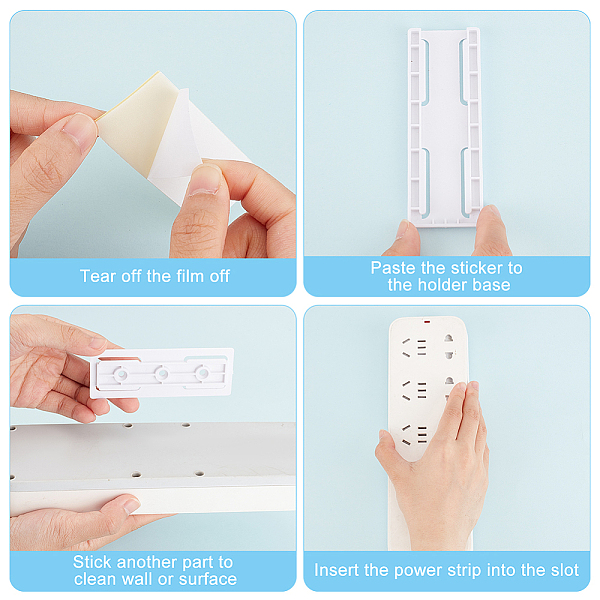 Tear off the film off

Paste the sticker to the holder base

Stick another part to clean wall or surface

Insert the power strip into the slot