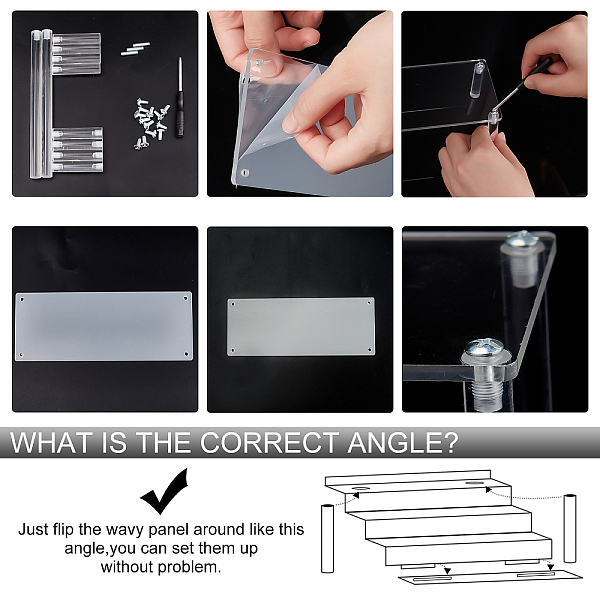 WHAT IS THE CORRECT ANGLE?

Just flip the wavy panel around like this angle,you can set them up without problem.