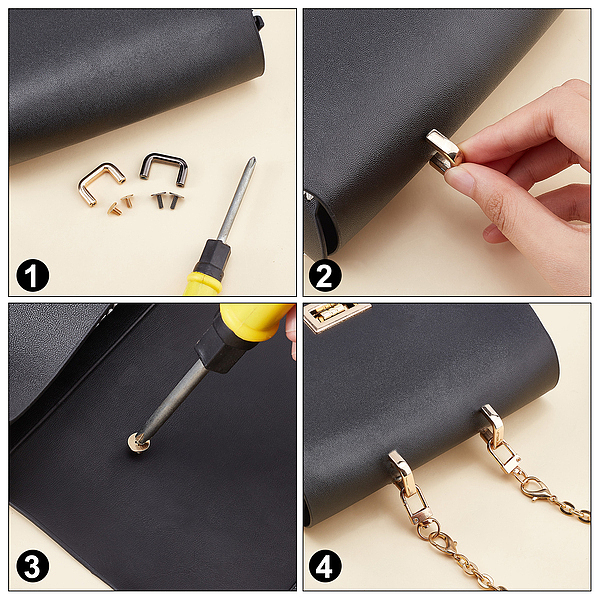 1
2
3
4