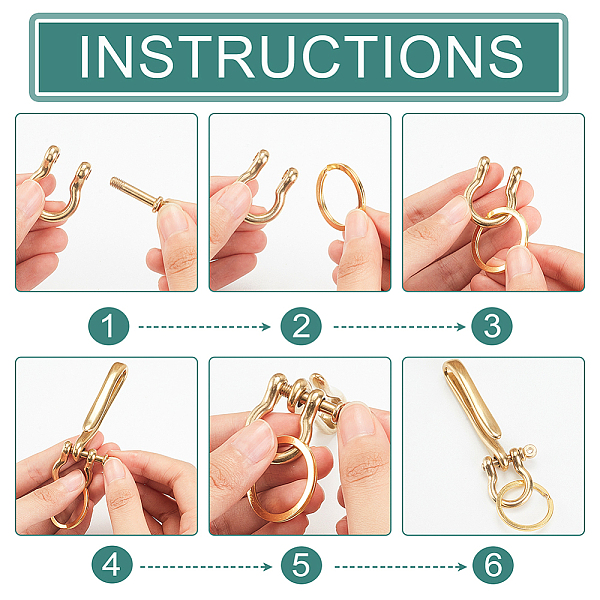 INSTRUCTIONS

1

2

3

4

5

6