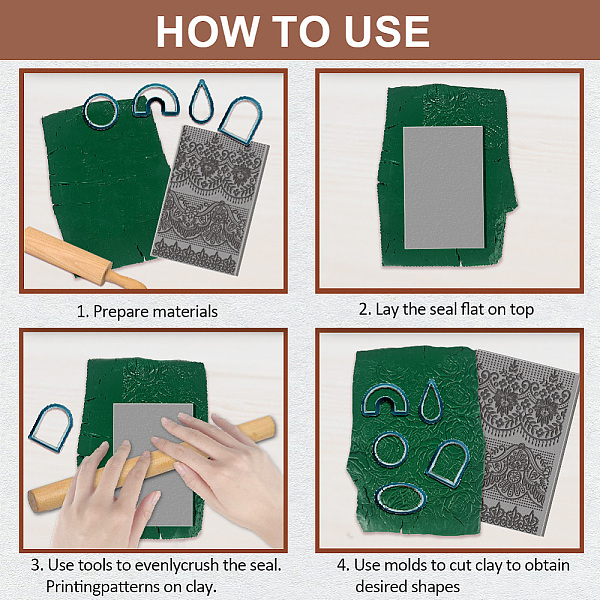 HOW TO USE

1. Prepare materials

2. Lay the seal flat on top

3. Use tools to evenlycrush the seal. Printingpatterns on clay.

4. Use molds to cut clay to obtain desired shapes