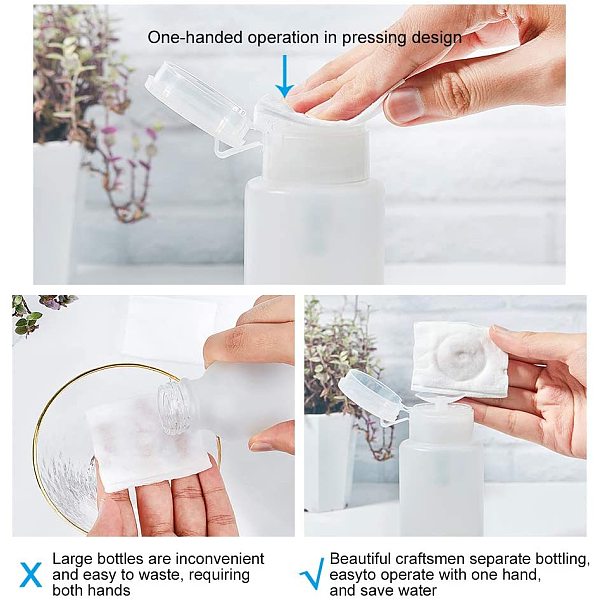 One-handed operation in pressing design

X Large bottles are inconvenient and easy to waste, requiring both hands

√ Beautiful craftsmen separate bottling, easyto operate with one hand, and save water