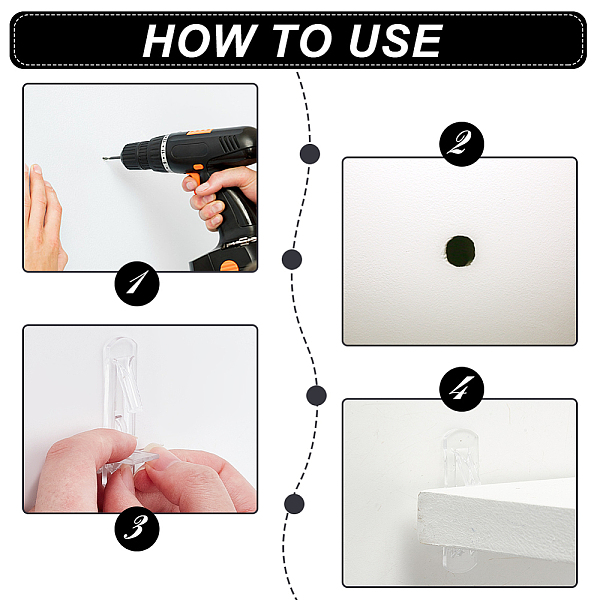 HOW TO USE

1

2

3

4