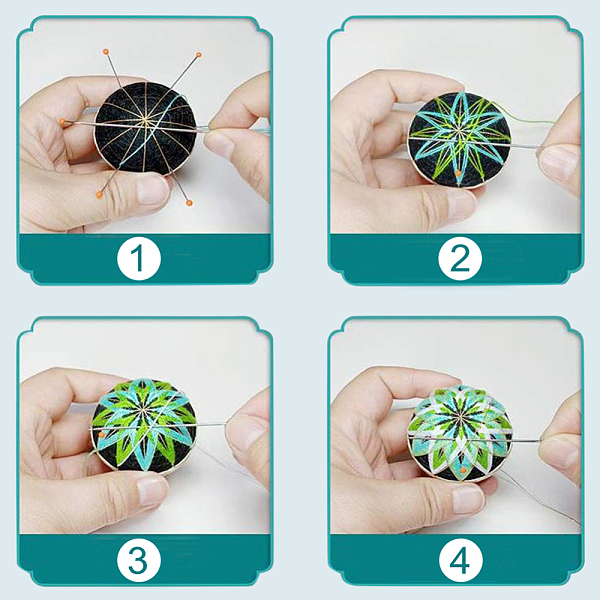 1

2

3

4