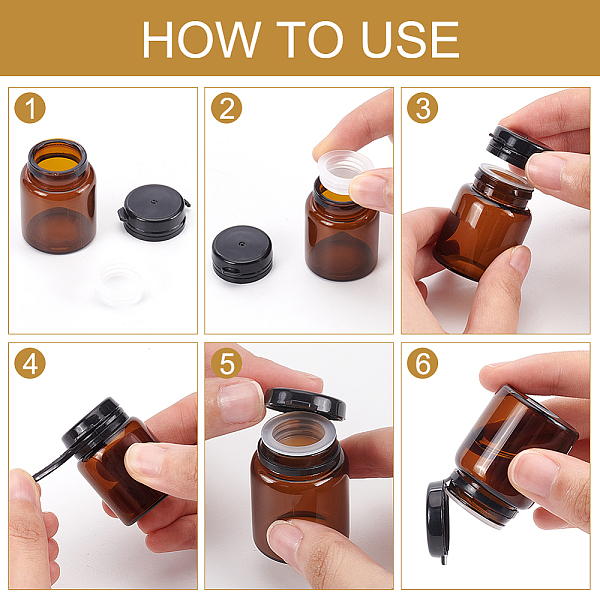 HOW TO USE

1

2

3

4

5

6