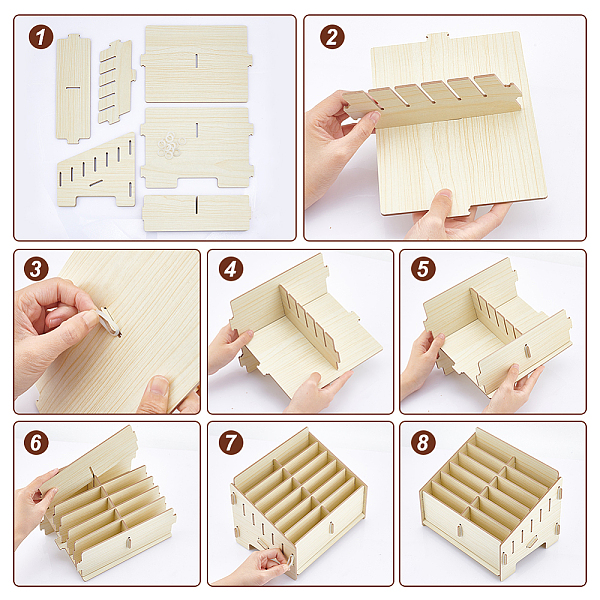 1
2
3
4
5
6
7
8