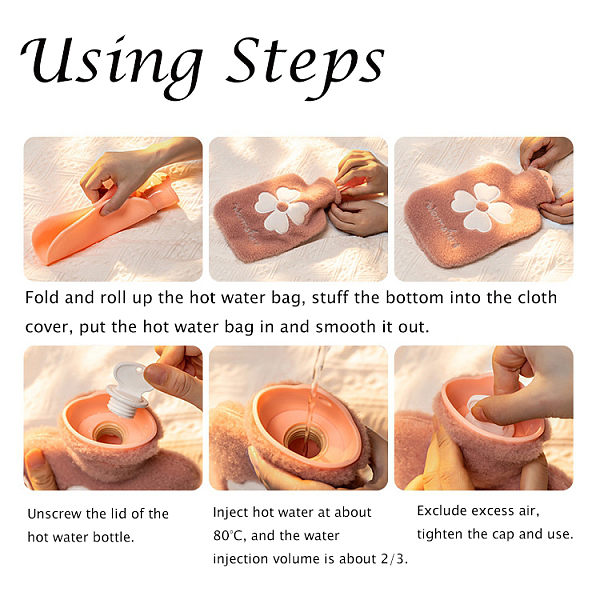 Using Steps

Fold and roll up the hot water bag, stuff the bottom into the cloth cover, put the hot water bag in and smooth it out.

Unscrew the lid of the hot water bottle.

Inject hot water at about 80°C, and the water injection volume is about 2/3.

Exclude excess air, tighten the cap and use.