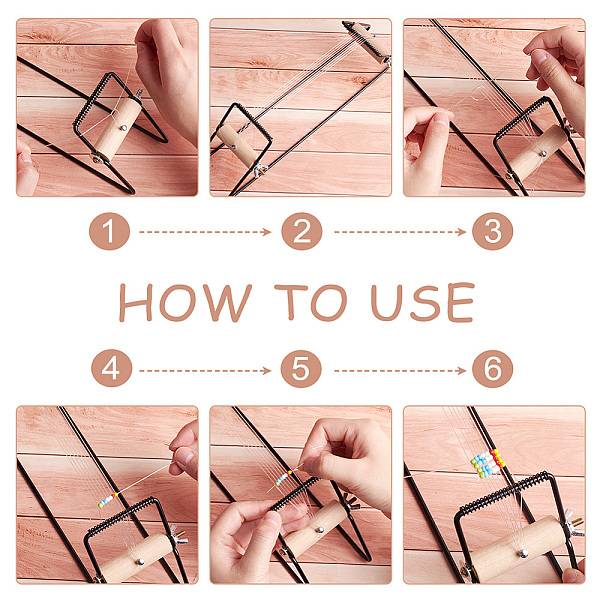 1
2
3

HOW TO USE

4
5
6