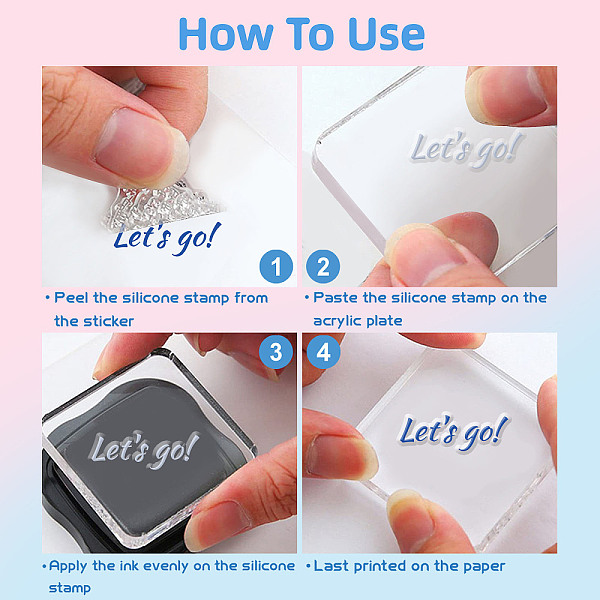 How To Use

Let's go!

1

• Peel the silicone stamp from the sticker

Let's go!

2

• Paste the silicone stamp on the acrylic plate

3

Let's go!

• Apply the ink evenly on the silicone stamp

4

Let's go!

• Last printed on the paper