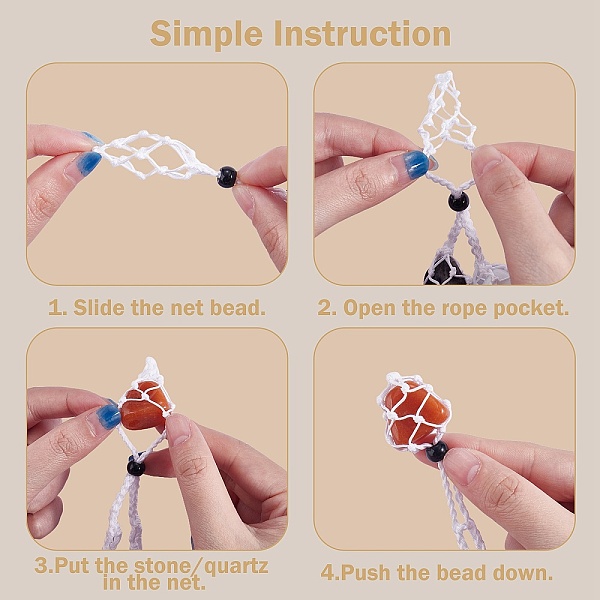 Simple Instruction

1. Slide the net bead.

2. Open the rope pocket.

3.Put the stone/quartz in the net.

4.Push the bead down.