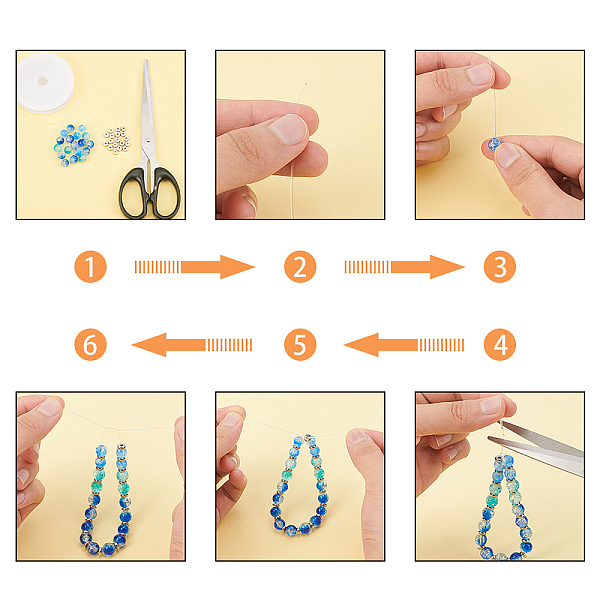 1
2
3
6
5
4