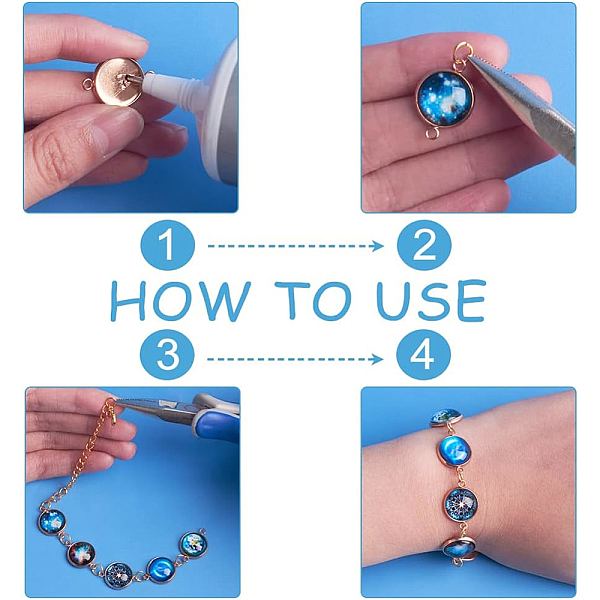 1
2
HOW TO USE
3
4