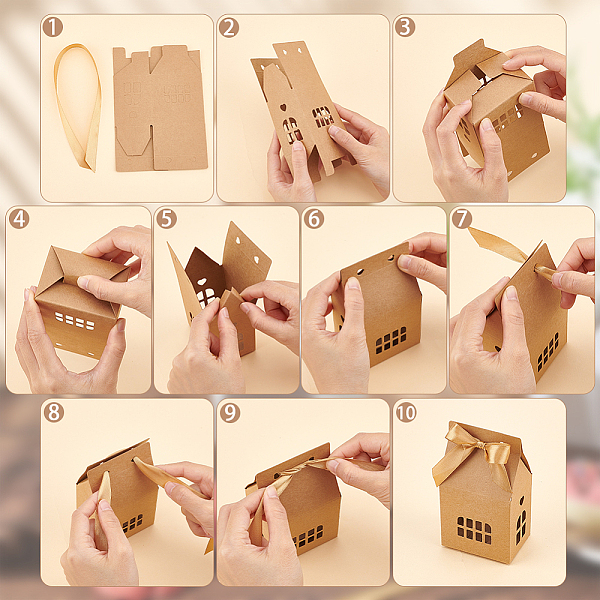 1
2
3
4
5
6
7
8
9
10