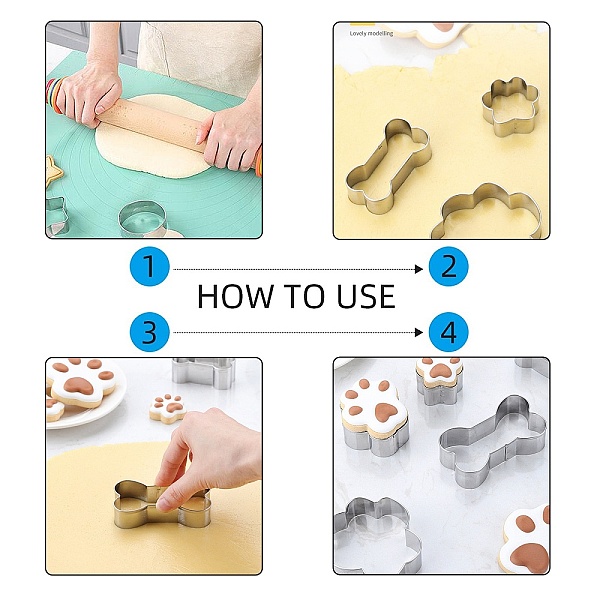 Lovely modelling

1

2

HOW TO USE

3

4