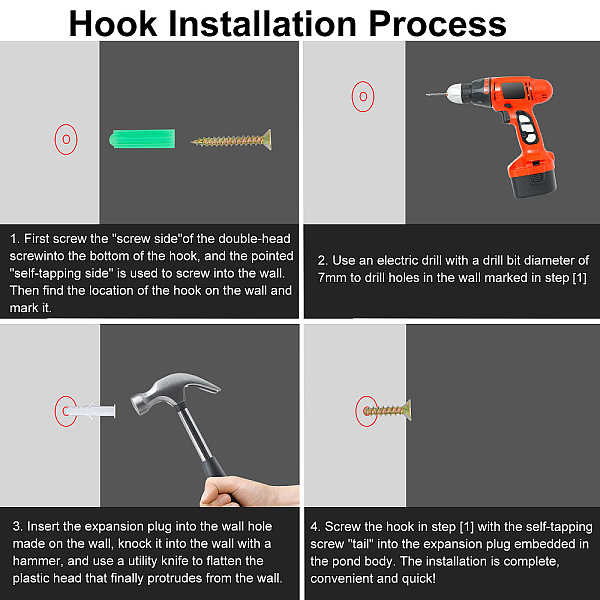 Hook Installation Process

1. First screw the "screw side"of the double-head screwinto the bottom of the hook, and the pointed "self-tapping side" is used to screw into the wall. Then find the location of the hook on the wall and mark it.

2. Use an electric drill with a drill bit diameter of 7mm to drill holes in the wall marked in step [1]

3. Insert the expansion plug into the wall hole made on the wall, knock it into the wall with a hammer, and use a utility knife to flatten the plastic head that finally protrudes from the wall.

4. Screw the hook in step [1] with the self-tapping screw "tail" into the expansion plug embedded in the pond body. The installation is complete, convenient and quick!