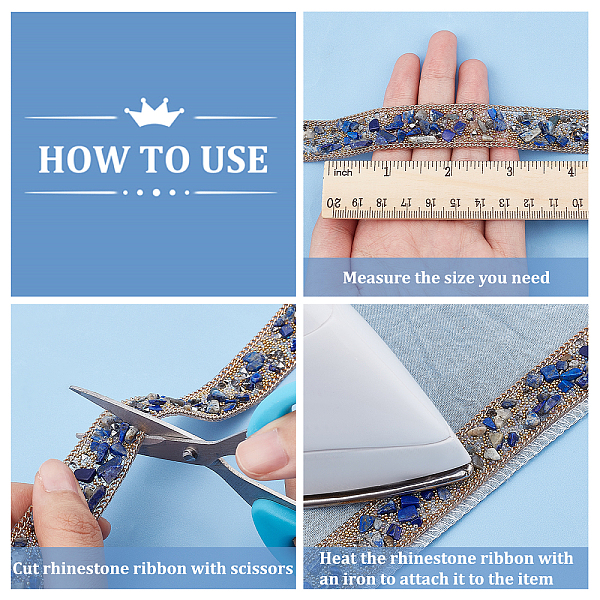 HOW TO USE

inch 1 2 3 4
20 19 18 17 16 15 14 13 12 11 10

Measure the size you need

Cut rhinestone ribbon with scissors

Heat the rhinestone ribbon with an iron to attach it to the item