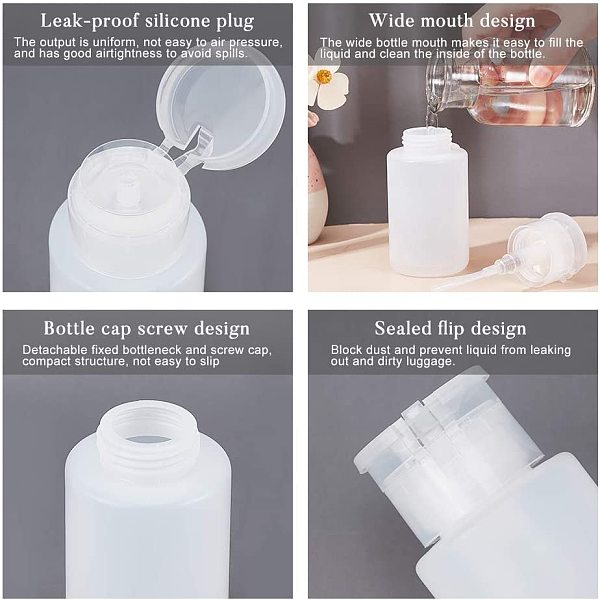 Leak-proof silicone plug
The output is uniform, not easy to air pressure, and has good airtightness to avoid spills.

Wide mouth design
The wide bottle mouth makes it easy to fill the liquid and clean the inside of the bottle.

Bottle cap screw design
Detachable fixed bottleneck and screw cap, compact structure, not easy to slip

Sealed flip design
Block dust and prevent liquid from leaking out and dirty luggage.