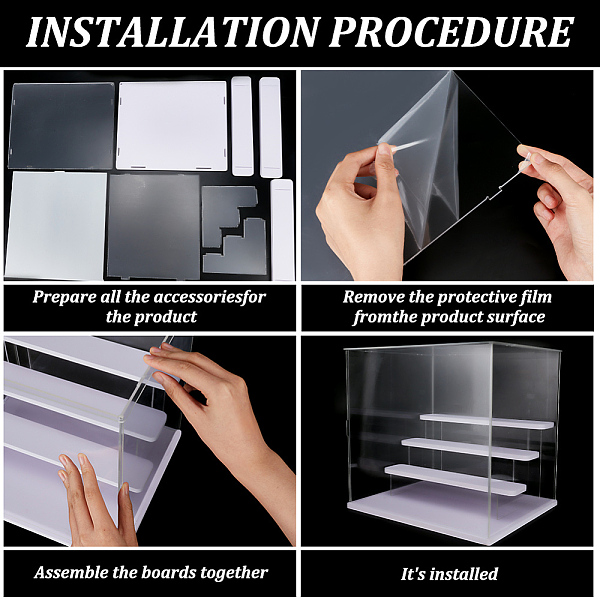 INSTALLATION PROCEDURE

Prepare all the accessoriesfor the product

Remove the protective film fromthe product surface

Assemble the boards together

It's installed