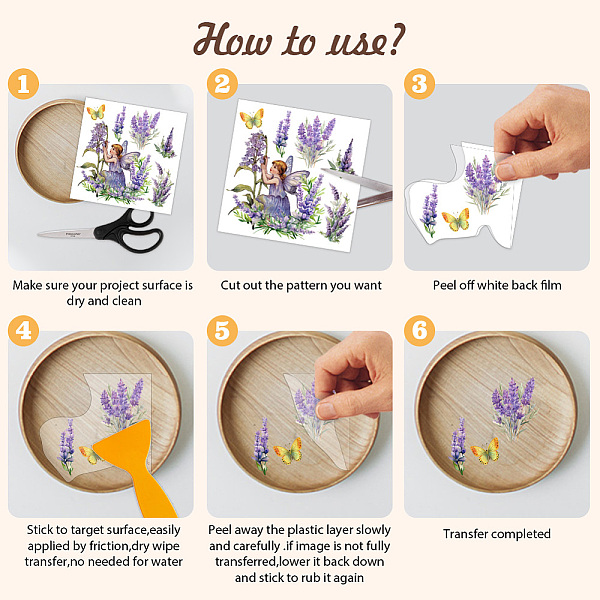 How to use?

1

Make sure your project surface is dry and clean

2

Cut out the pattern you want

3

Peel off white back film

4

Stick to target surface,easily applied by friction,dry wipe transfer,no needed for water

5

Peel away the plastic layer slowly and carefully .if image is not fully transferred,lower it back down and stick to rub it again

6

Transfer completed