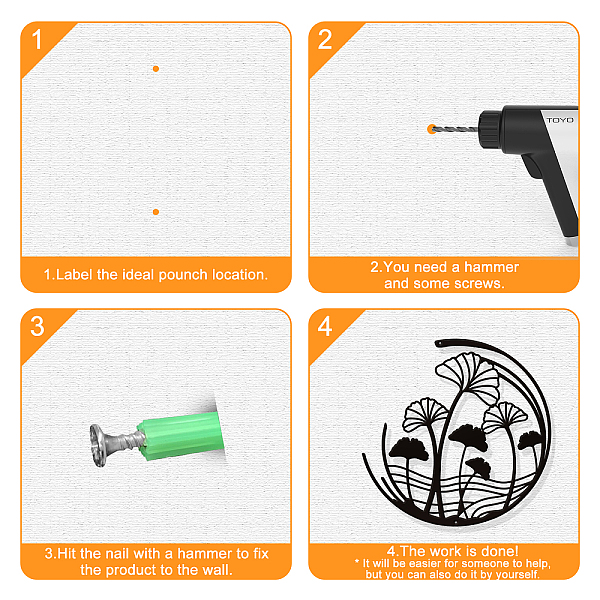 1

1.Label the ideal pounch location.

2

TOYO

2.You need a hammer and some screws.

3

3.Hit the nail with a hammer to fix the product to the wall.

4

4.The work is done!
* It will be easier for someone to help, but you can also do it by yourself.