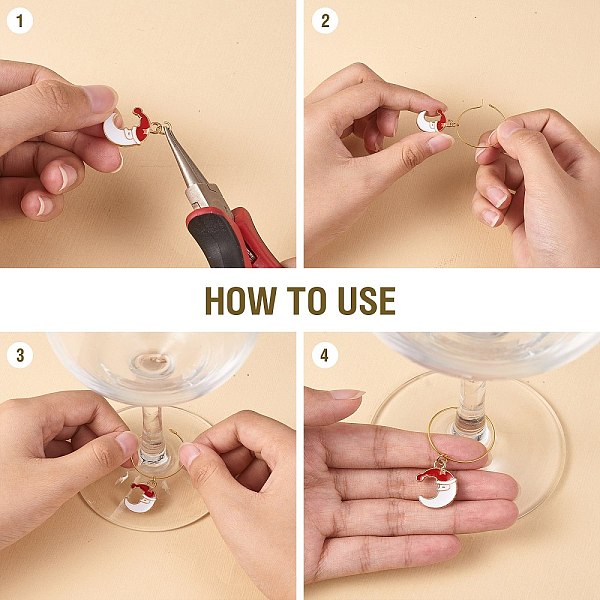 1

2

HOW TO USE

3

4