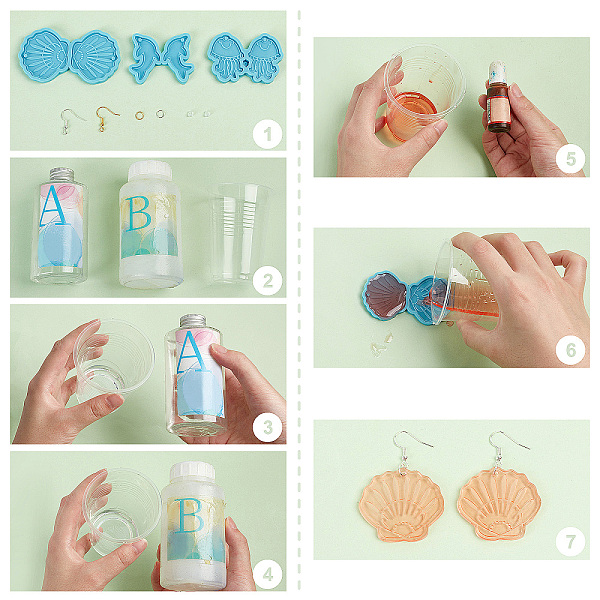 1

A

B

2

A

3

B

4

5

6

7