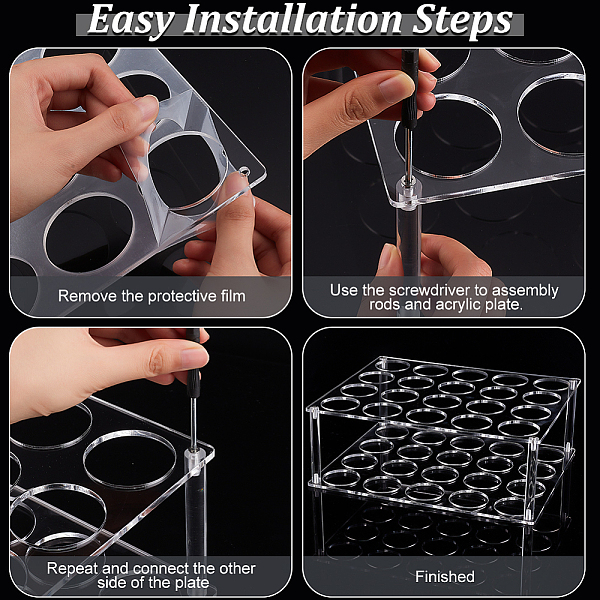 Easy Installation Steps

Remove the protective film

Use the screwdriver to assembly rods and acrylic plate.

Repeat and connect the other side of the plate

Finished