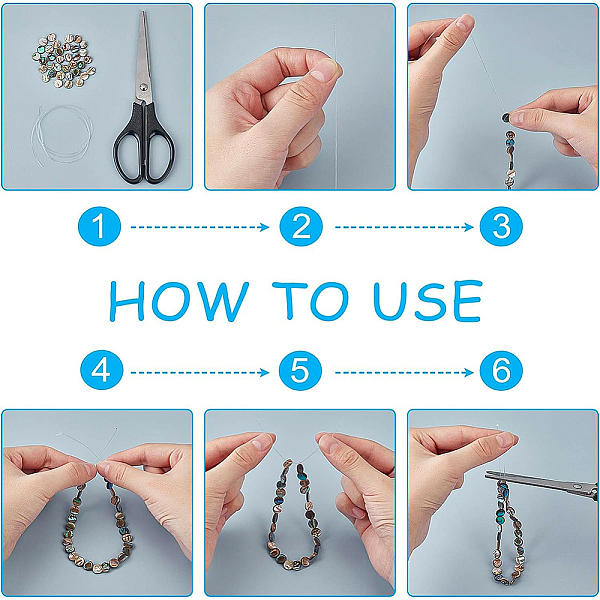 1
2
3

HOW TO USE

4
5
6