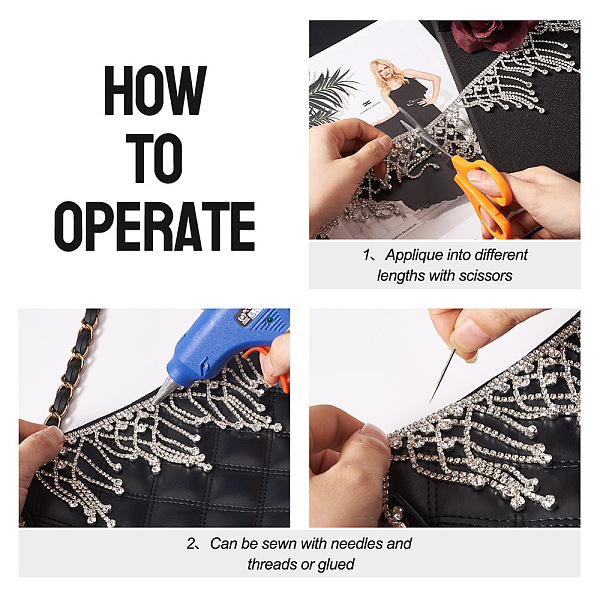 HOW TO OPERATE

1、Applique into different lengths with scissors

2、Can be sewn with needles and threads or glued