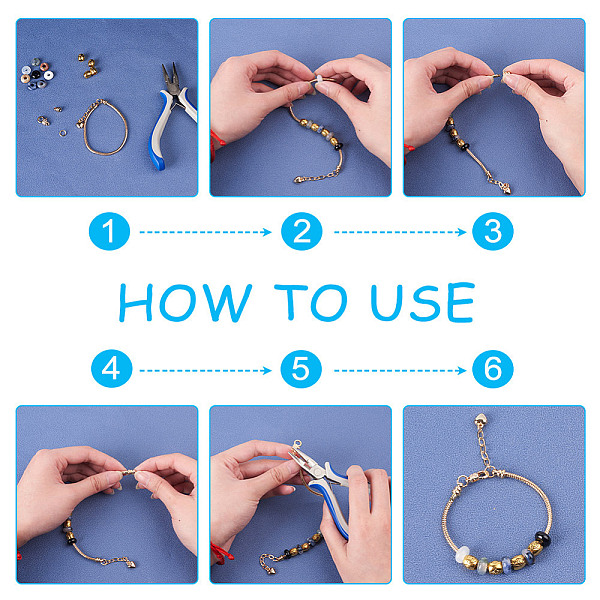 1
2
3
HOW TO USE
4
5
6