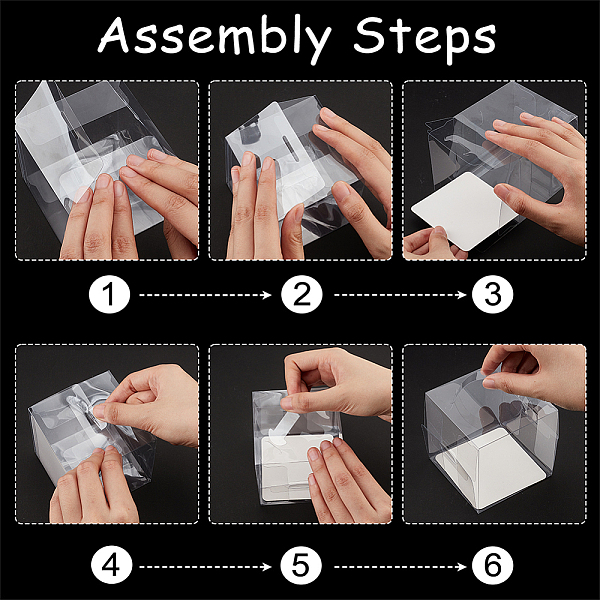 Assembly Steps

1

2

3

4

5

6