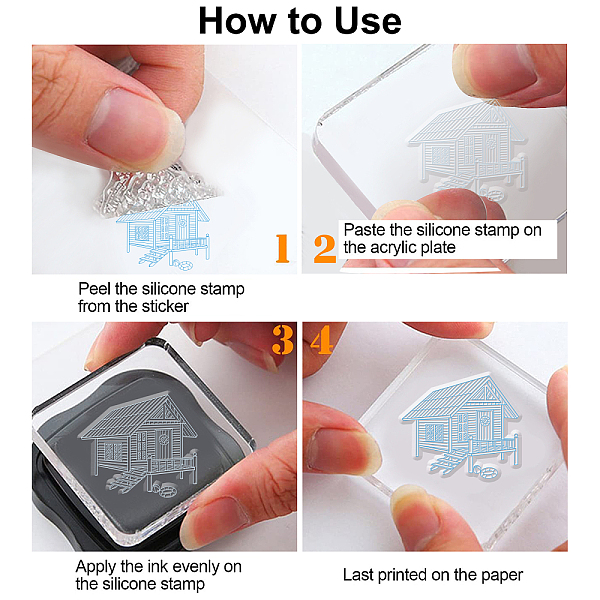 How to Use

1

Peel the silicone stamp from the sticker

2

Paste the silicone stamp on the acrylic plate

3

Apply the ink evenly on the silicone stamp

4

Last printed on the paper