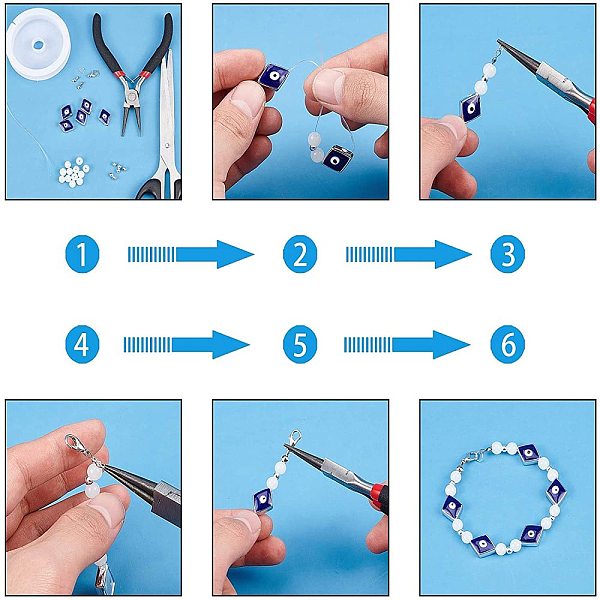 1 2 3

4 5 6