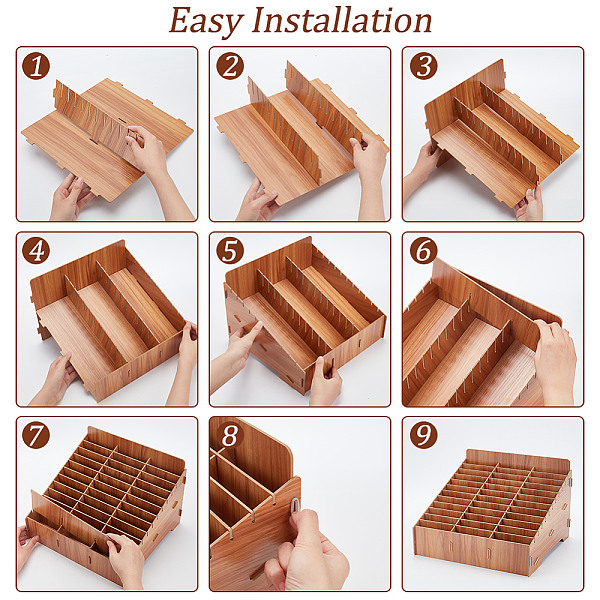 Easy Installation

1

2

3

4

5

6

7

8

9