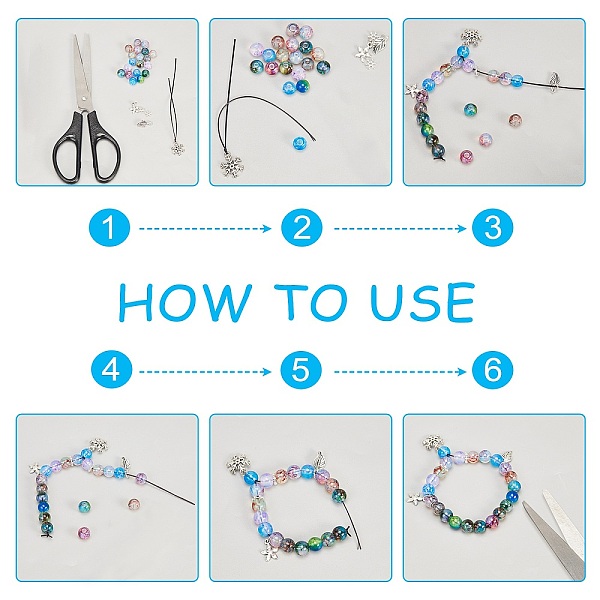 1 2 3

HOW TO USE

4 5 6