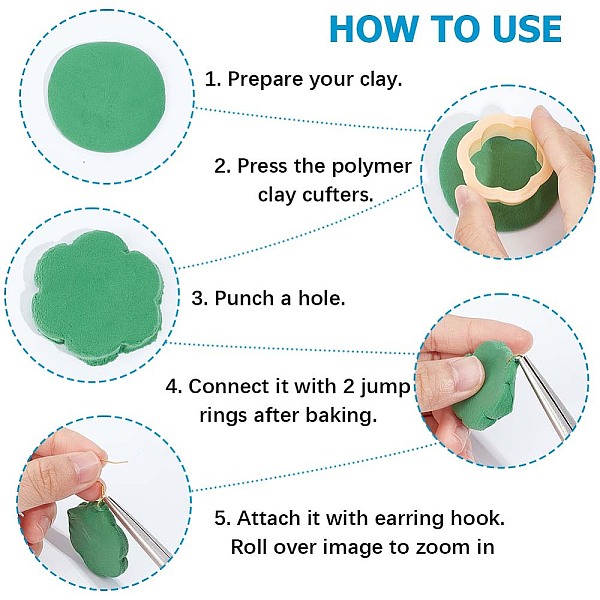 HOW TO USE

1. Prepare your clay.

2. Press the polymer clay cufters.

3. Punch a hole.

4. Connect it with 2 jump rings after baking.

5. Attach it with earring hook.
Roll over image to zoom in